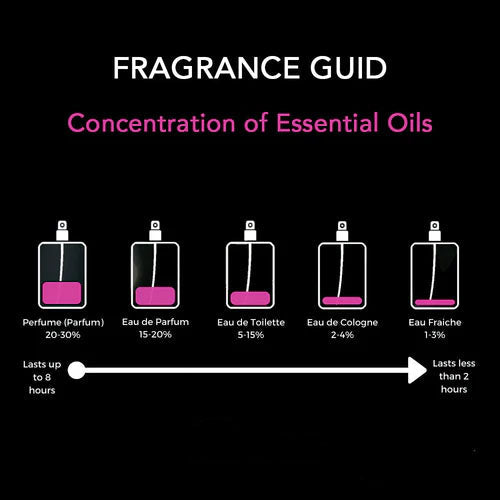 FRAGRANCE GUID

Concentration of Essential Oils

Perfume (Parfum)
20-30%

Eau de Parfum
15-20%

Eau de Toilette
5-15%

Eau de Cologne
2-4%

Eau Fraiche
1-3%

Lasts up to 8 hours

Lasts less than 2 hours